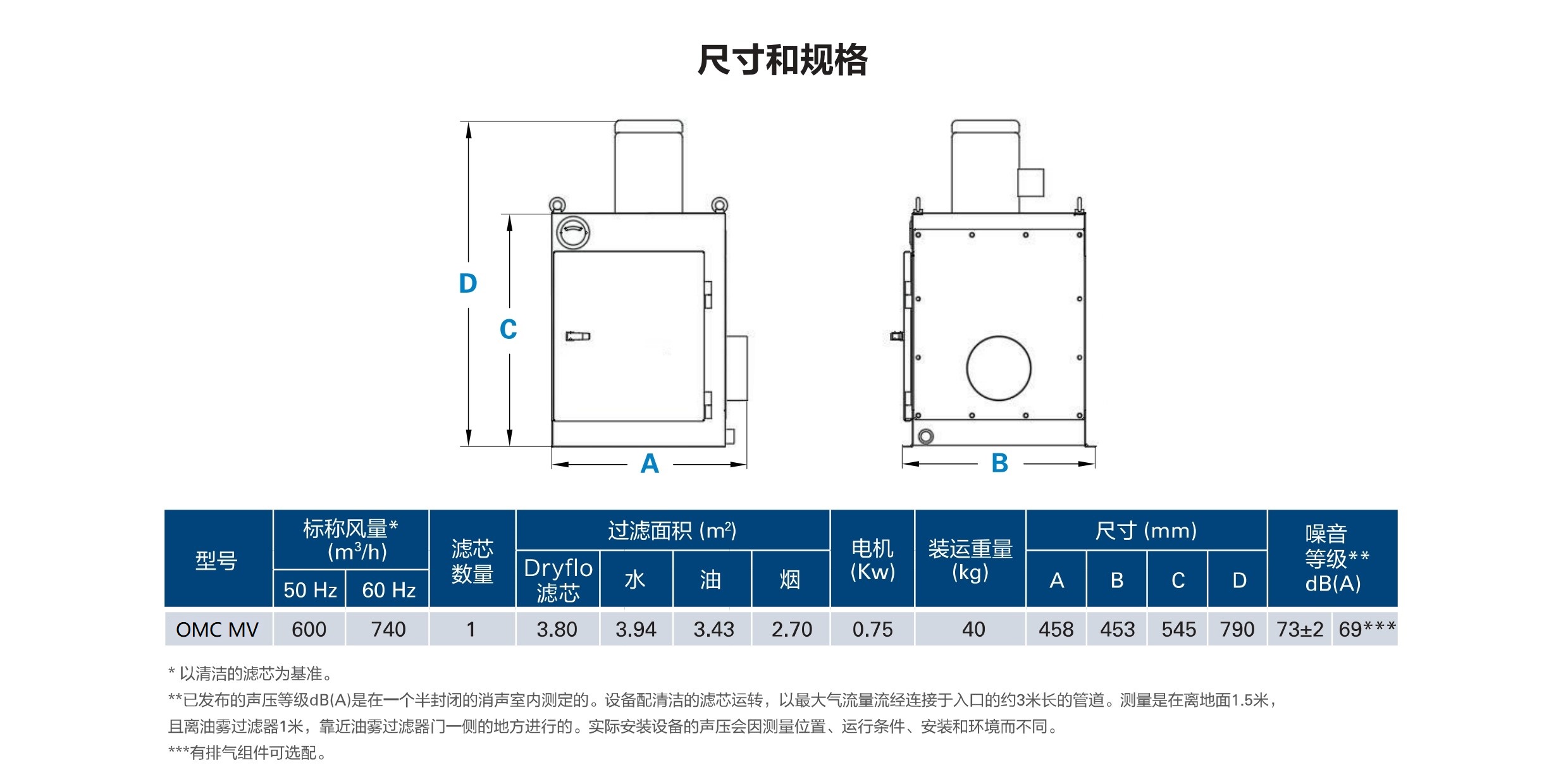 尺寸和规格

D
C
A
B

| 型号 | 标称风量* ($m^3/h$) 50 Hz | 标称风量* ($m^3/h$) 60 Hz | 滤芯数量 | 过滤面积 ($m^2$) Dryflo 滤芯 | 过滤面积 ($m^2$) 水 | 过滤面积 ($m^2$) 油 | 过滤面积 ($m^2$) 烟 | 电机 (Kw) | 装运重量 (kg) | 尺寸 (mm) A | 尺寸 (mm) B | 尺寸 (mm) C | 尺寸 (mm) D | 噪音等级** dB(A) | |
|---|---|---|---|---|---|---|---|---|---|---|---|---|---|---|---|
| OMC MV | 600 | 740 | 1 | 3.80 | 3.94 | 3.43 | 2.70 | 0.75 | 40 | 458 | 453 | 545 | 790 | 73±2 | 69*** |

* 以清洁的滤芯为基准。
**已发布的声压等级dB(A)是在一个半封闭的消声室内测定的。设备配清洁的滤芯运转，以最大气流量流经连接于入口的约3米长的管道。测量是在离地面1.5米，且离油雾过滤器1米，靠近油雾过滤器门一侧的地方进行的。实际安装设备的声压会因测量位置、运行条件、安装和环境而不同。
***有排气组件可选配。